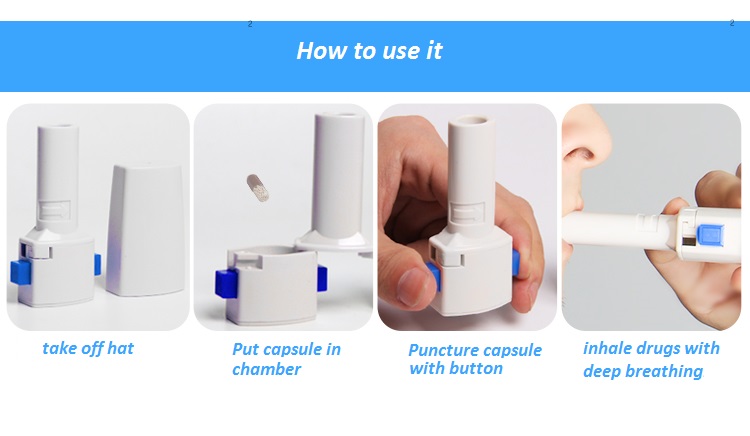 2 2

How to use it

take off hat

Put capsule in chamber

Puncture capsule with button

inhale drugs with deep breathing